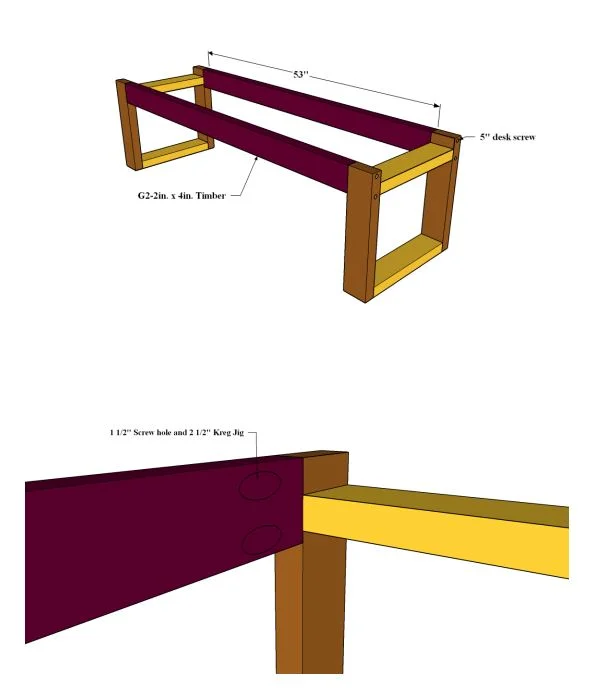 53''

5'' desk screw

G2-2in. x 4in. Timber

1 1/2'' Screw hole and 2 1/2'' Kreg Jig