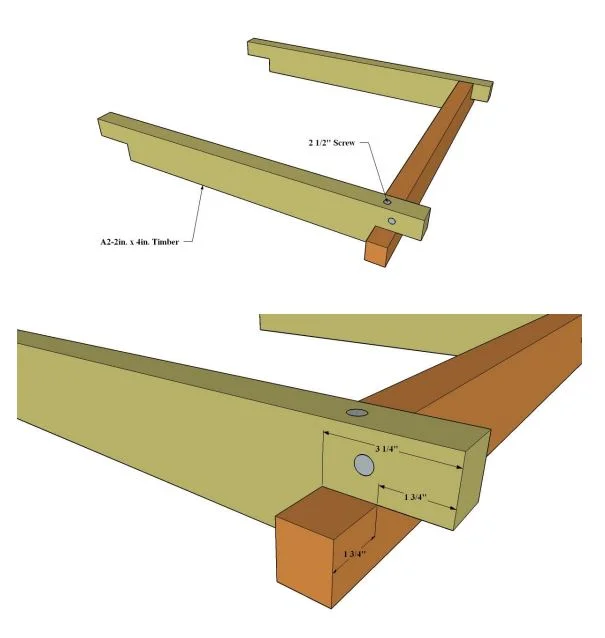 2 1/2" Screw

A2-2in. x 4in. Timber

3 1/4"

1 3/4"

1 3/4"