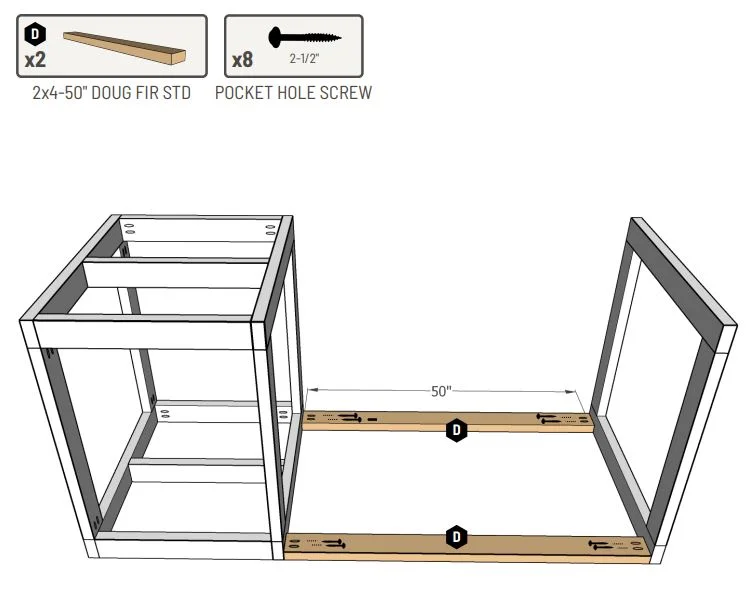 D
x2
2x4-50" DOUG FIR STD

x8
2-1/2"
POCKET HOLE SCREW

50"
D
D