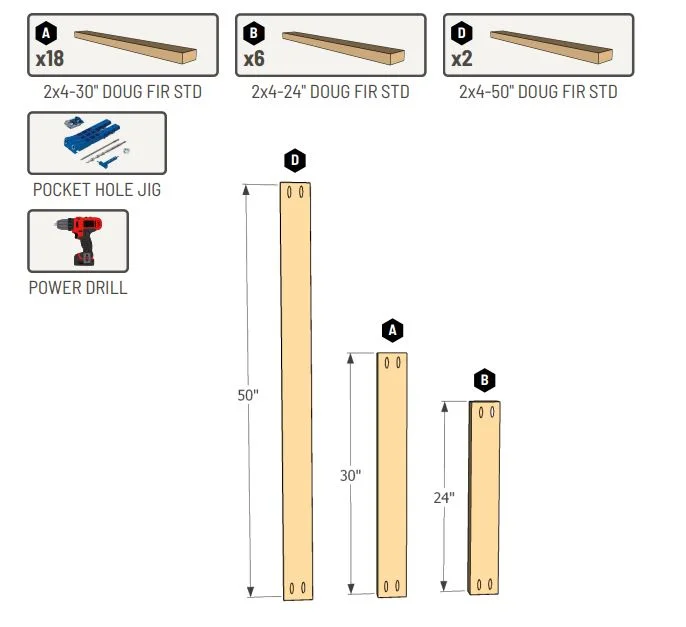 A
x18
2x4-30" DOUG FIR STD

B
x6
2x4-24" DOUG FIR STD

D
x2
2x4-50" DOUG FIR STD

POCKET HOLE JIG

POWER DRILL

D
50"

A
30"

B
24"