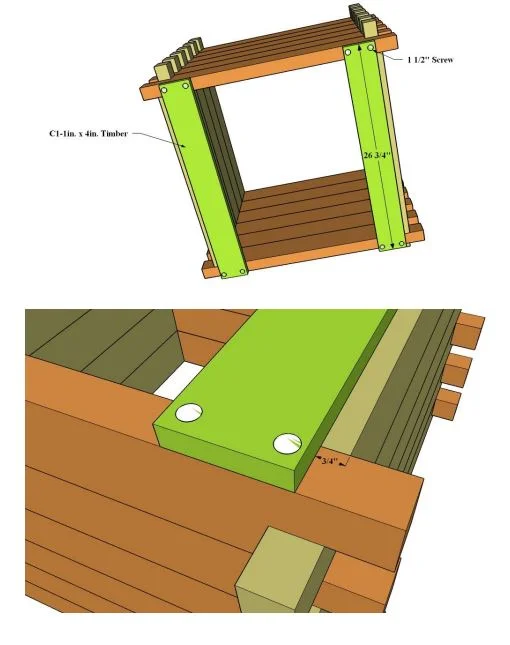 1 1/2" Screw

C1-1in. x 4in. Timber

26 3/4"

3/4"