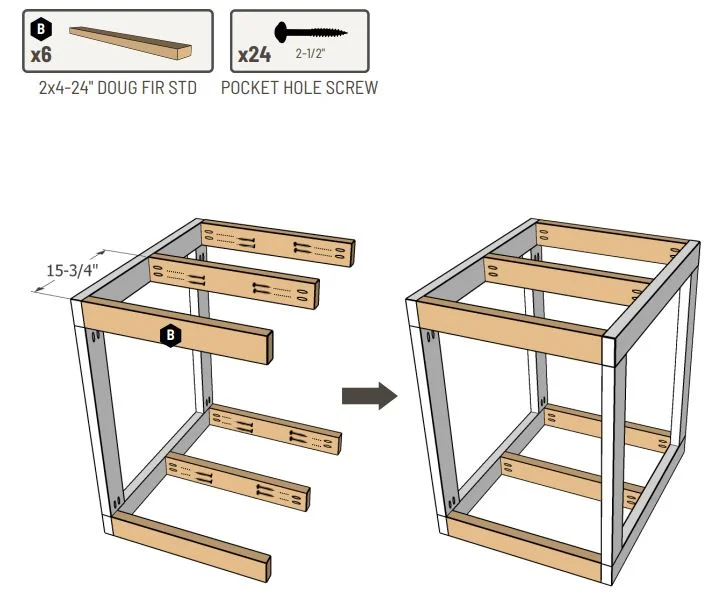 B
x6
2x4-24" DOUG FIR STD

x24
2-1/2"
POCKET HOLE SCREW

15-3/4"

B