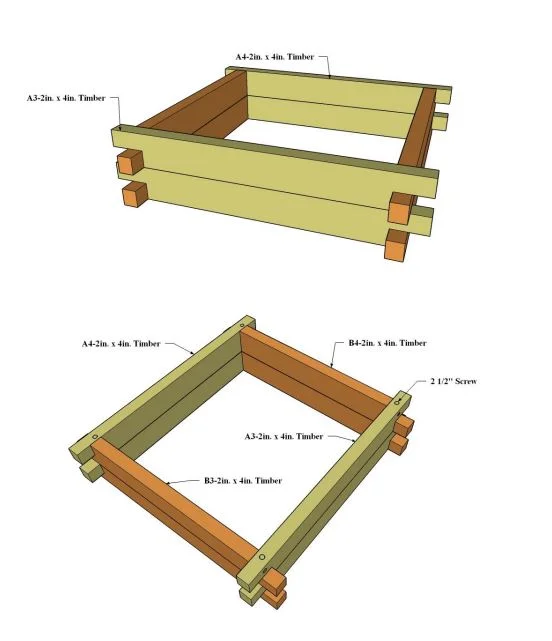 A4-2in. x 4in. Timber

A3-2in. x 4in. Timber

A4-2in. x 4in. Timber

B4-2in. x 4in. Timber

2 1/2" Screw

A3-2in. x 4in. Timber

B3-2in. x 4in. Timber