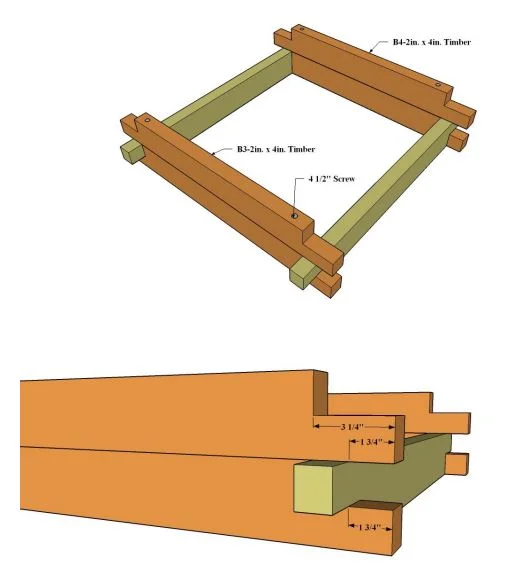 B4-2in. x 4in. Timber

B3-2in. x 4in. Timber

4 1/2" Screw

3 1/4"

1 3/4"

1 3/4"